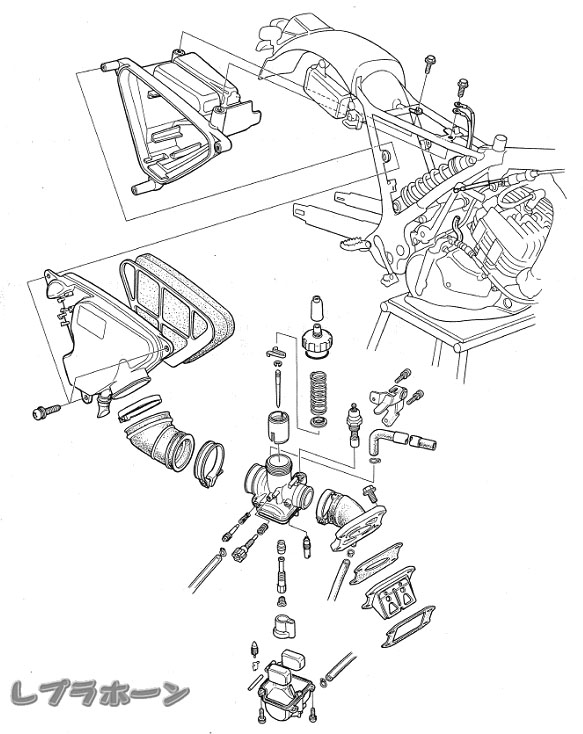 レプラホーン